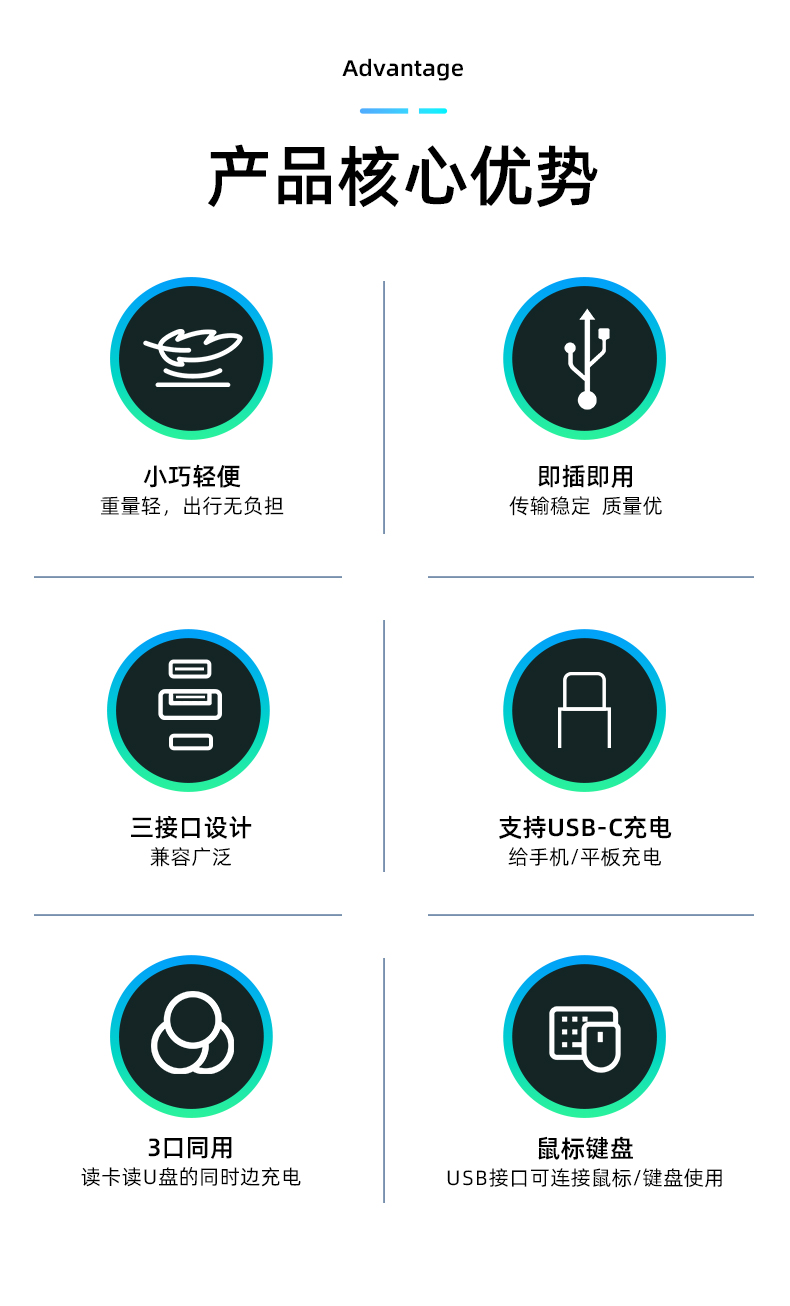 Advantage

产品核心优势

小巧轻便
重量轻，出行无负担

即插即用
传输稳定 质量优

三接口设计
兼容广泛

支持USB-C充电
给手机/平板充电

3口同用
读卡读U盘的同时边充电

鼠标键盘
USB接口可连接鼠标/键盘使用