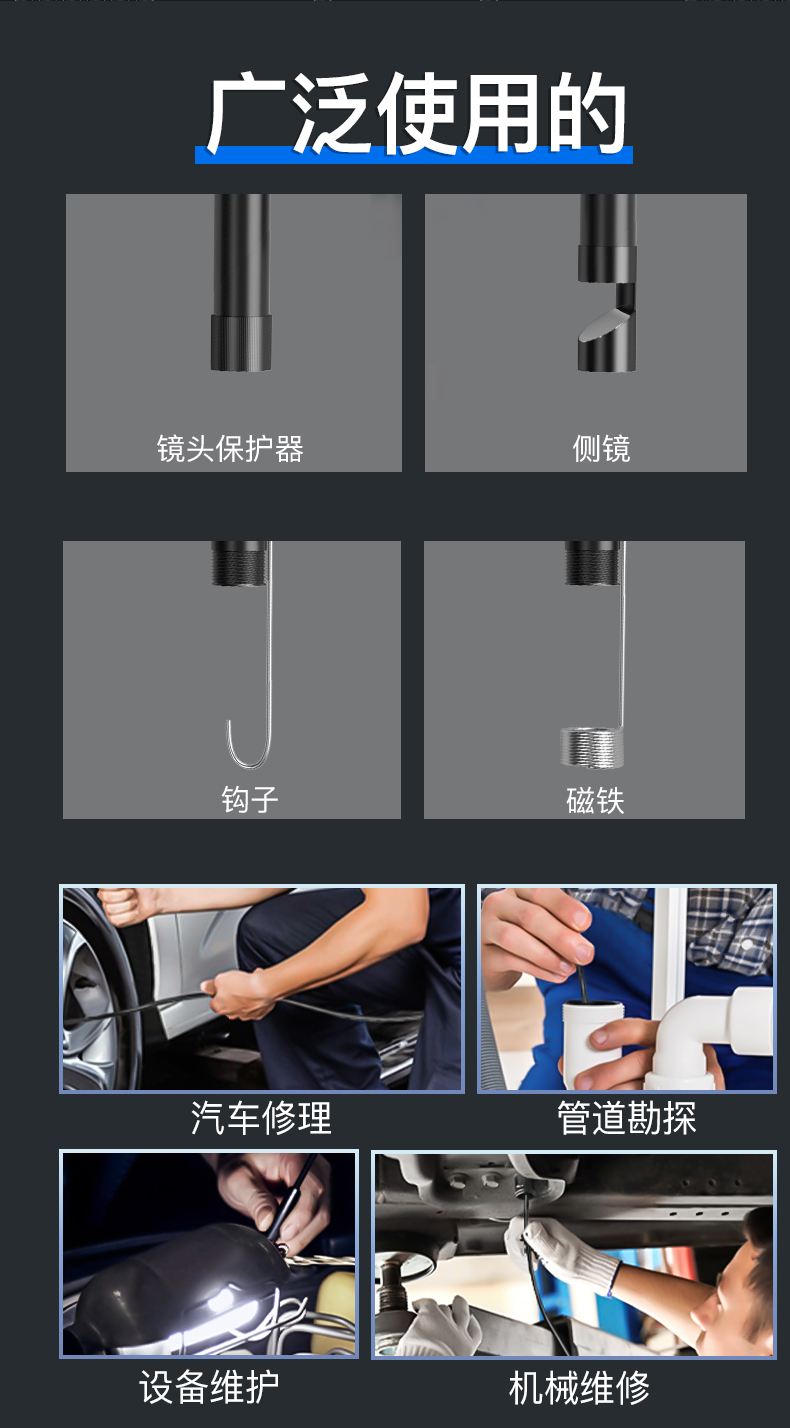 广泛使用的

镜头保护器

侧镜

钩子

磁铁

汽车修理

管道勘探

设备维护

机械维修