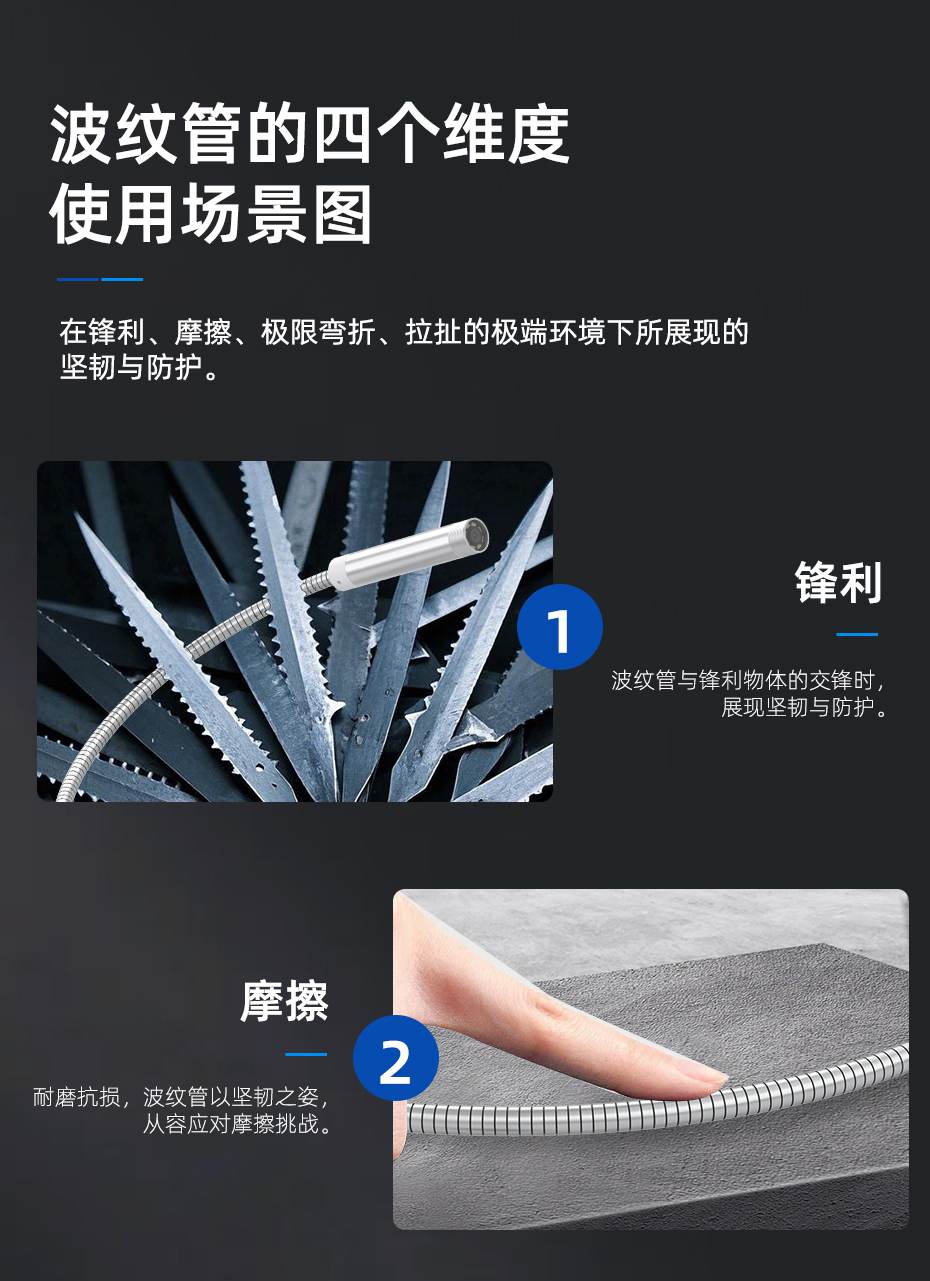 波纹管的四个维度
使用场景图

在锋利、摩擦、极限弯折、拉扯的极端环境下所展现的坚韧与防护。

1

锋利

波纹管与锋利物体的交锋时，展现坚韧与防护。

摩擦

2

耐磨抗损，波纹管以坚韧之姿，从容应对摩擦挑战。