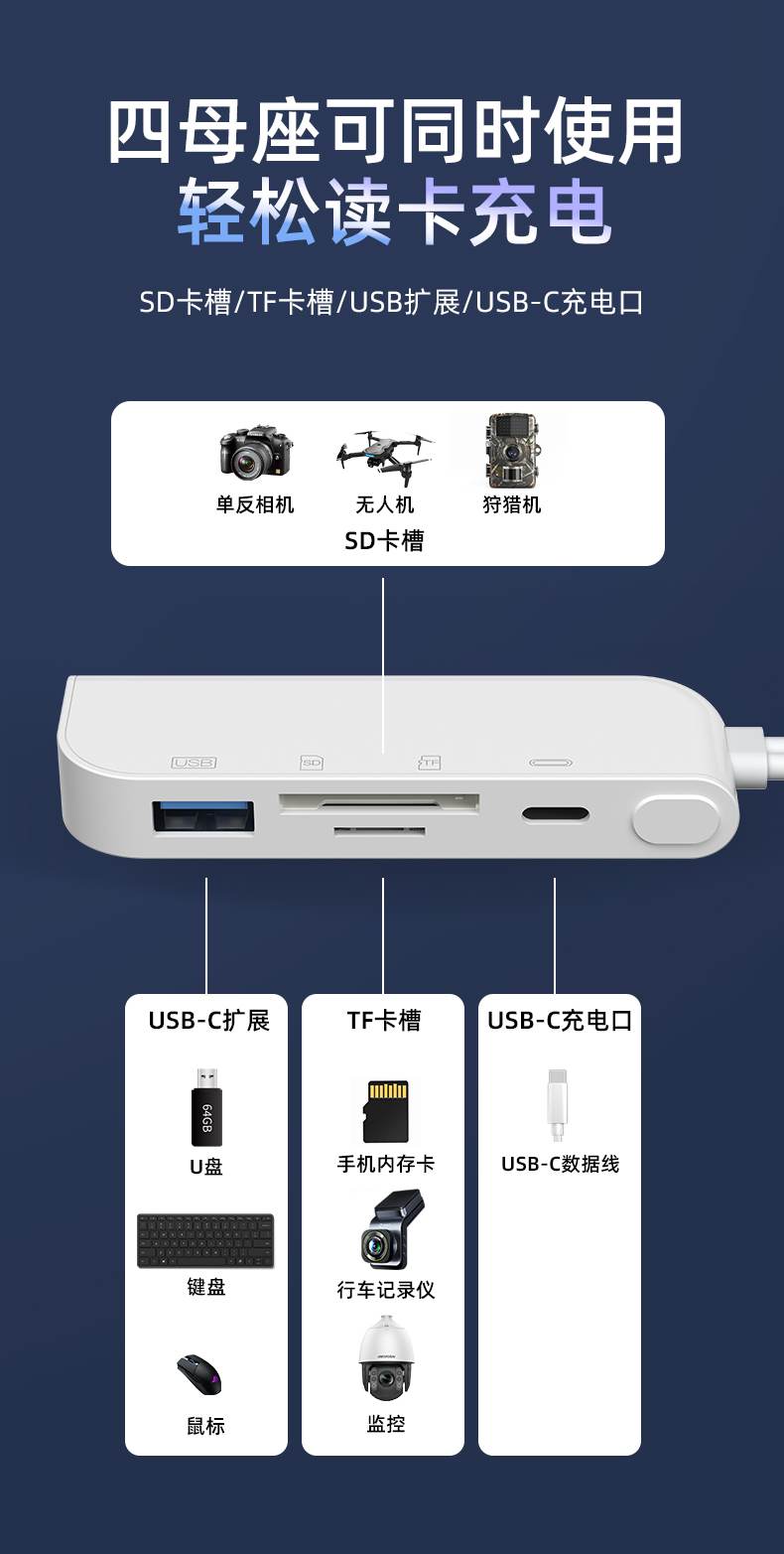 四母座可同时使用
轻松读卡充电

SD卡槽/TF卡槽/USB扩展/USB-C充电口

单反相机
无人机
狩猎机
SD卡槽

USB
SD
TF

USB-C扩展
64GB
U盘
键盘
鼠标

TF卡槽
手机内存卡
行车记录仪
监控

USB-C充电口
USB-C数据线