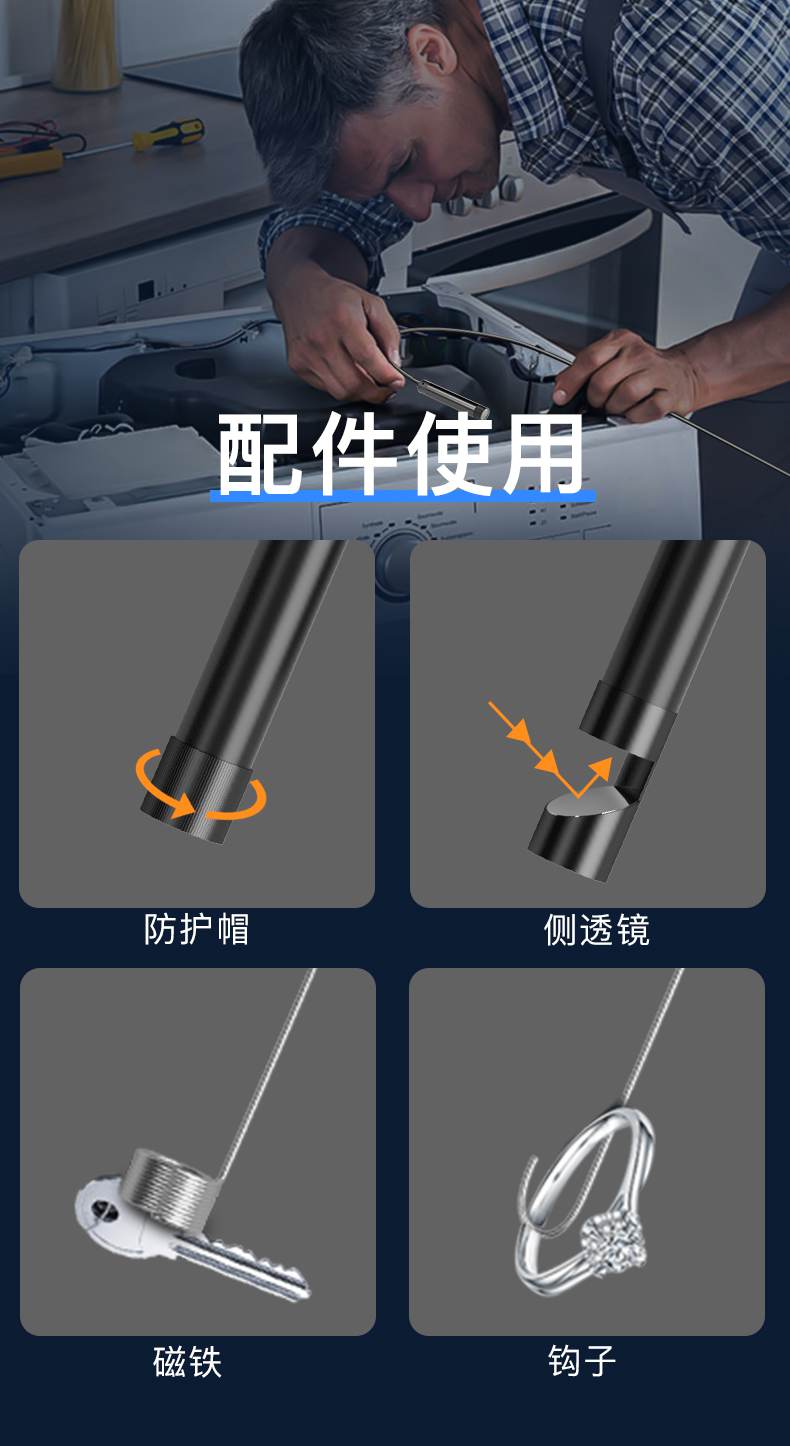 配件使用

防护帽

侧透镜

磁铁

钩子