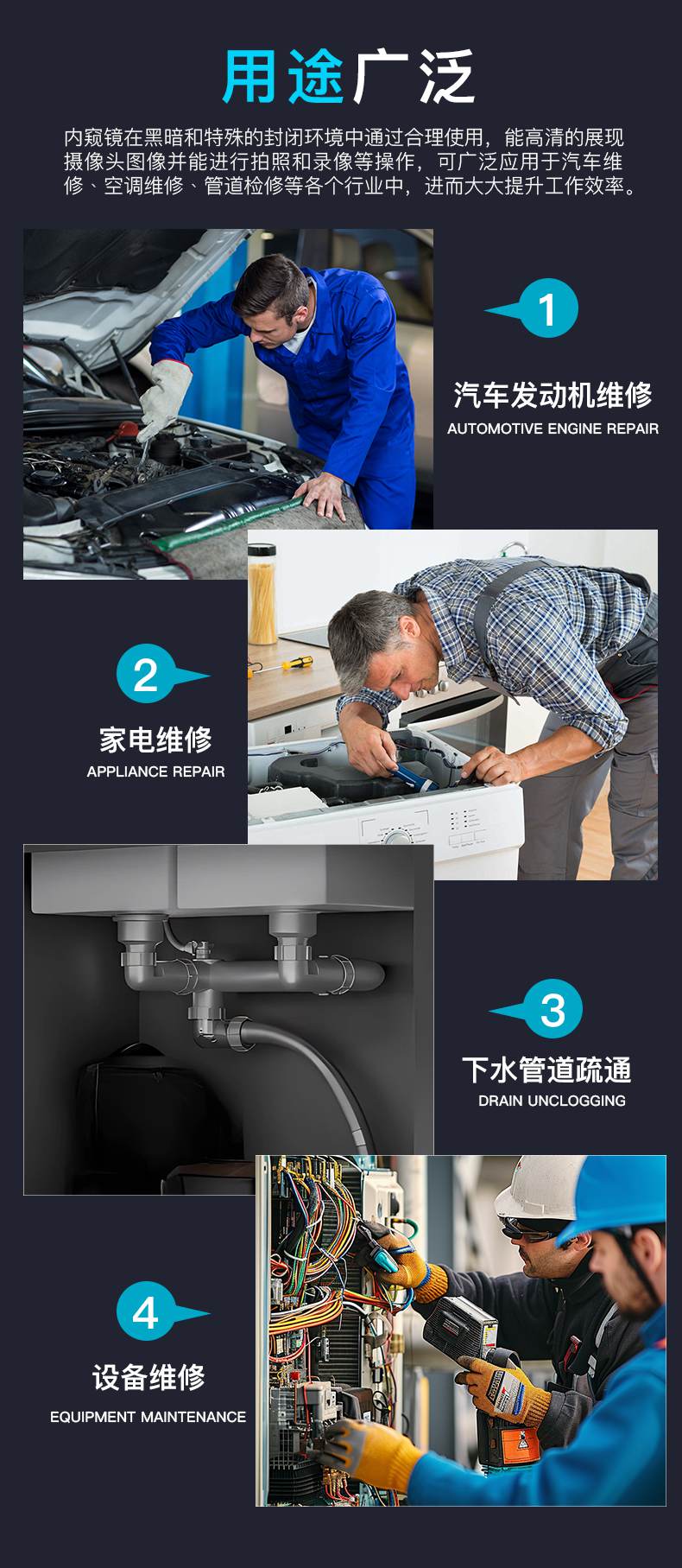 用途广泛

内窥镜在黑暗和特殊的封闭环境中通过合理使用，能高清的展现摄像头图像并能进行拍照和录像等操作，可广泛应用于汽车维修、空调维修、管道检修等各个行业中，进而大大提升工作效率。

1
汽车发动机维修
AUTOMOTIVE ENGINE REPAIR

2
家电维修
APPLIANCE REPAIR

3
下水管道疏通
DRAIN UNCLOGGING

4
设备维修
EQUIPMENT MAINTENANCE