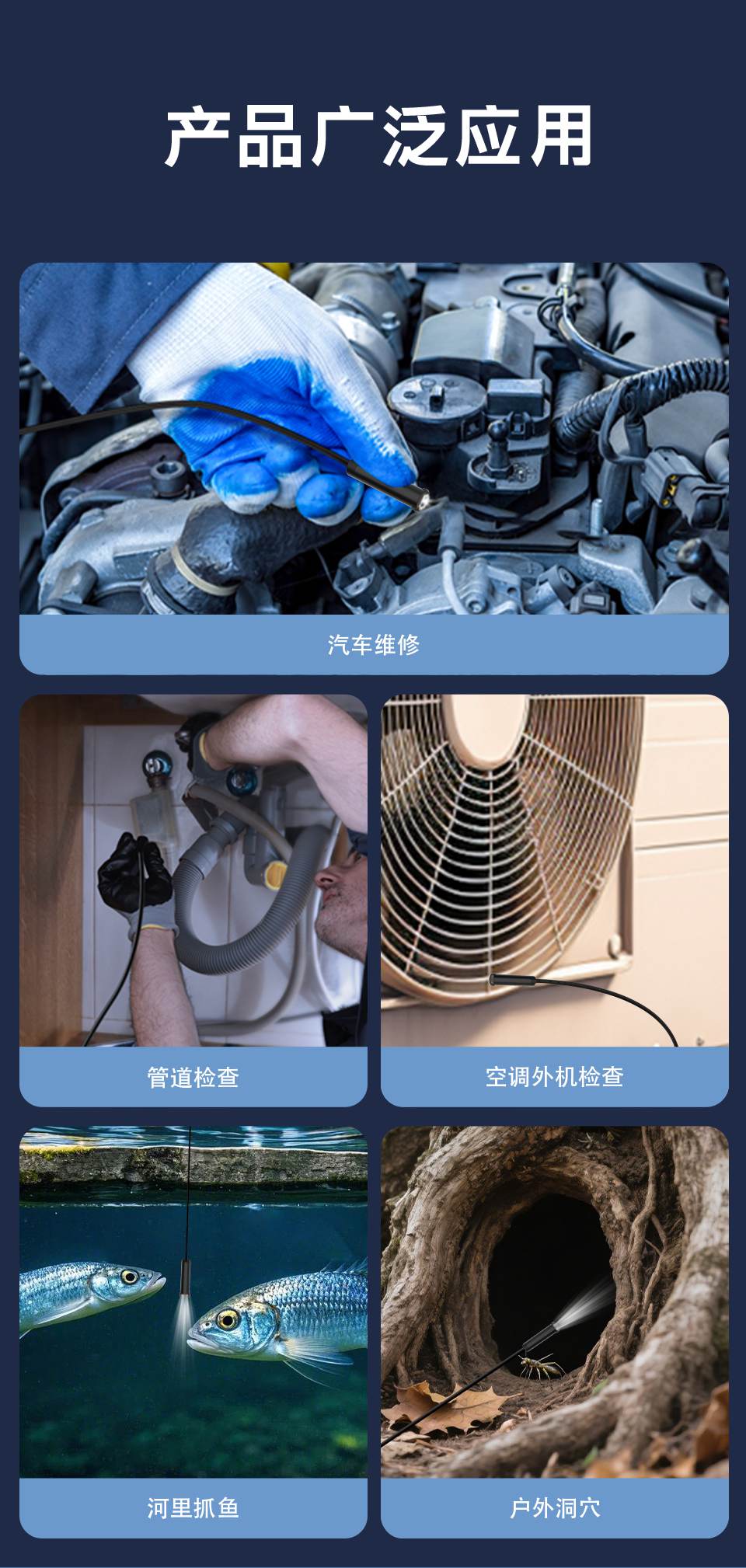 产品广泛应用

汽车维修

管道检查

空调外机检查

河里抓鱼

户外洞穴