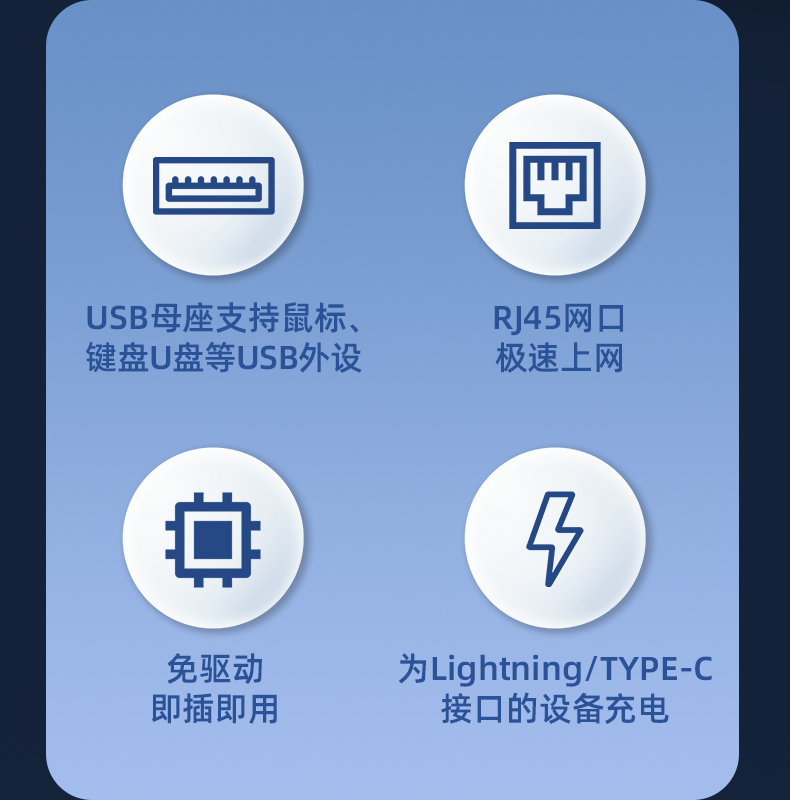 USB母座支持鼠标、
键盘U盘等USB外设

RJ45网口
极速上网

免驱动
即插即用

为Lightning/TYPE-C
接口的设备充电