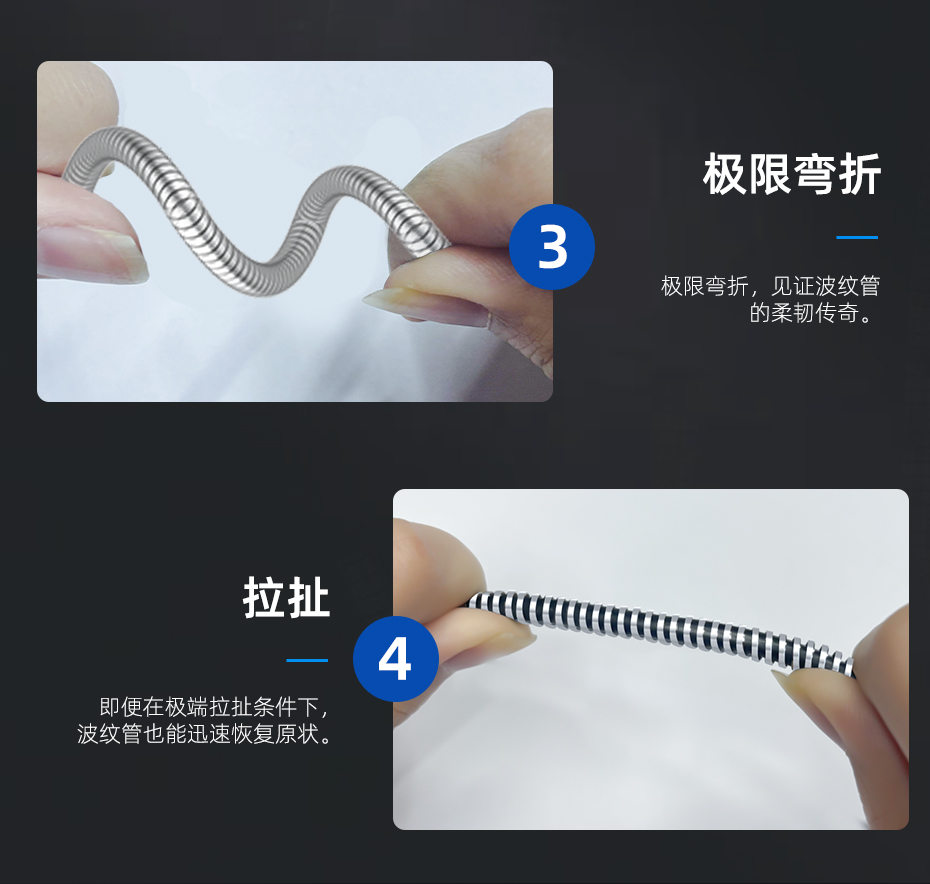 3

极限弯折

极限弯折，见证波纹管的柔韧传奇。

拉扯

4

即便在极端拉扯条件下，波纹管也能迅速恢复原状。